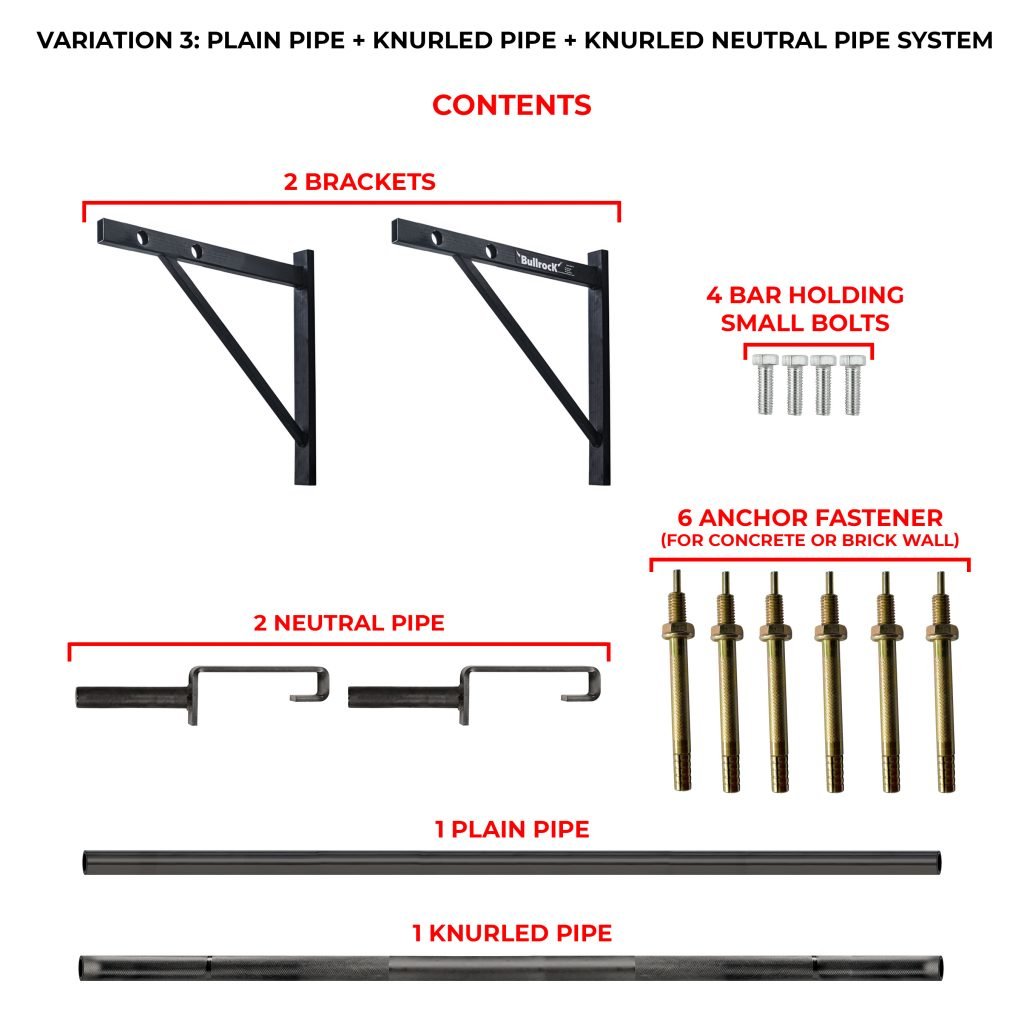 VARIATION 3: PLAIN PIPE + KNURLED PIPE + KNURLED NEUTRAL PIPE SYSTEM

CONTENTS

2 BRACKETS

Bullrock

4 BAR HOLDING SMALL BOLTS

6 ANCHOR FASTENER
(FOR CONCRETE OR BRICK WALL)

2 NEUTRAL PIPE

1 PLAIN PIPE

1 KNURLED PIPE